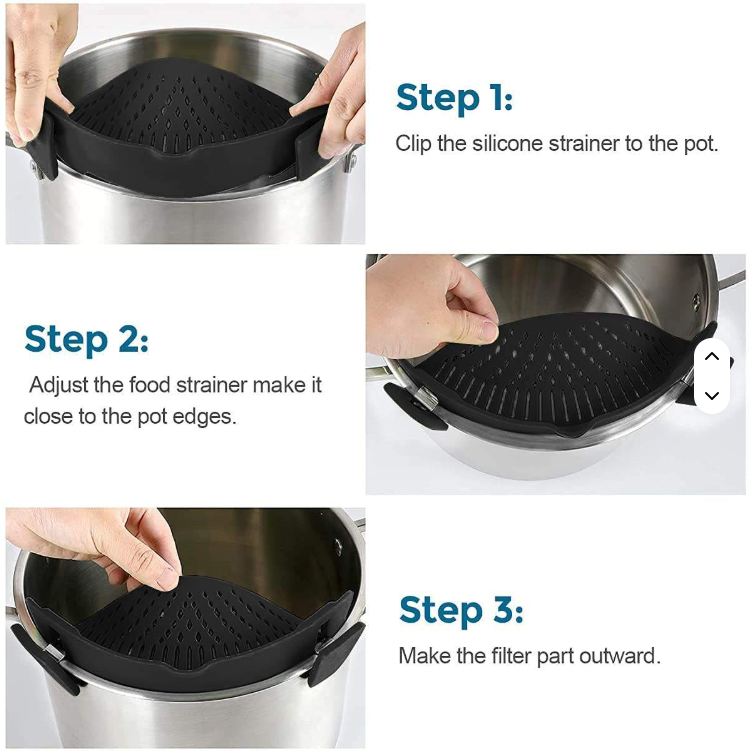 Step 1:

Clip the silicone strainer to the pot.

Step 2:

Adjust the food strainer make it close to the pot edges.

Step 3:

Make the filter part outward.